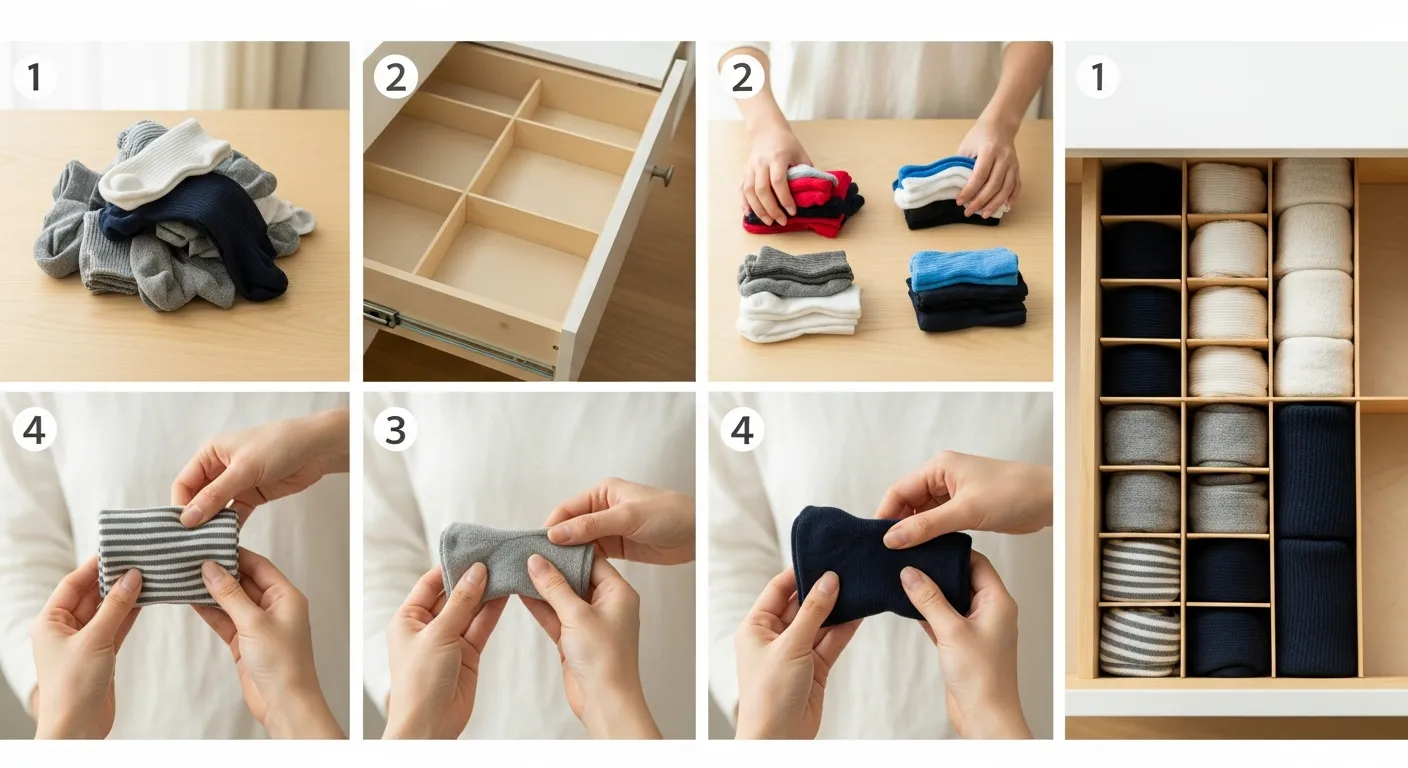 1

2

2

1

4

3

4